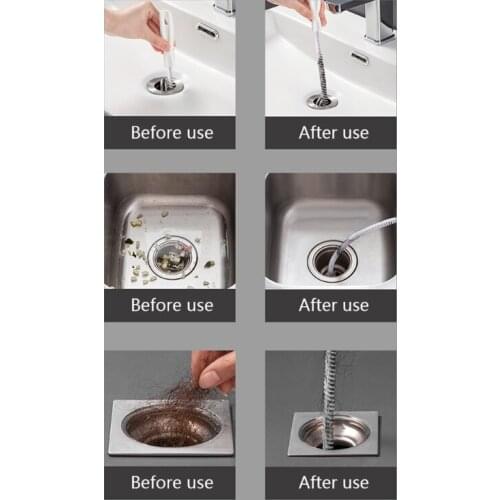 Before use

After use

Before use

After use

Before use

After use