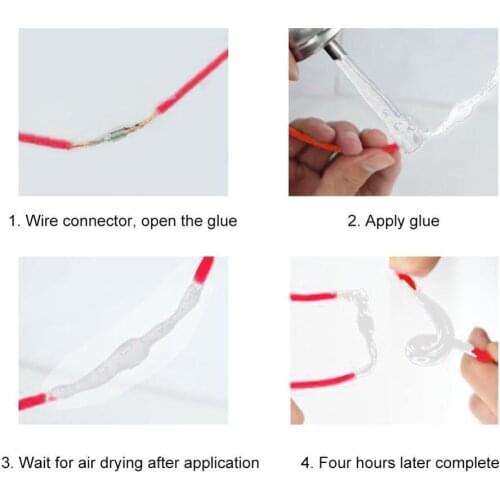 1. Wire connector, open the glue

2. Apply glue

3. Wait for air drying after application

4. Four hours later complete