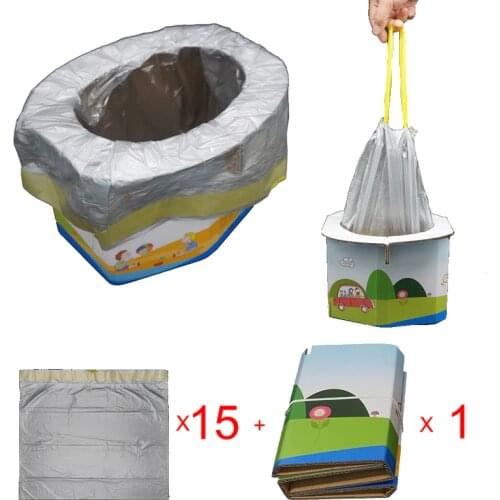 x15 +

x 1