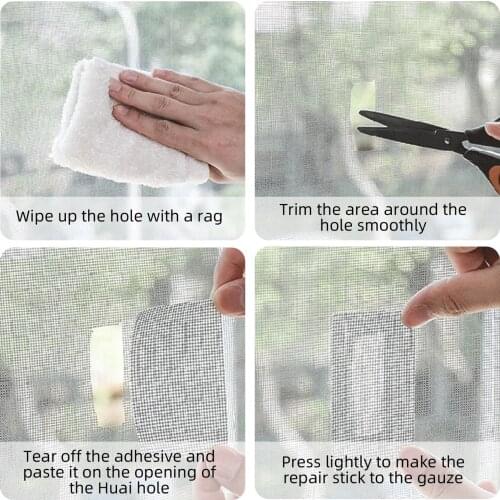 Wipe up the hole with a rag

Trim the area around the hole smoothly

Tear off the adhesive and paste it on the opening of the Huai hole

Press lightly to make the repair stick to the gauze