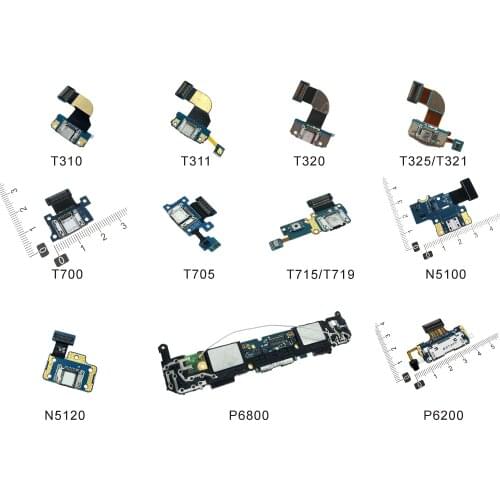 T310
T311
T320
T325/T321

T700
T705
T715/T719
N5100

N5120
P6800
P6200