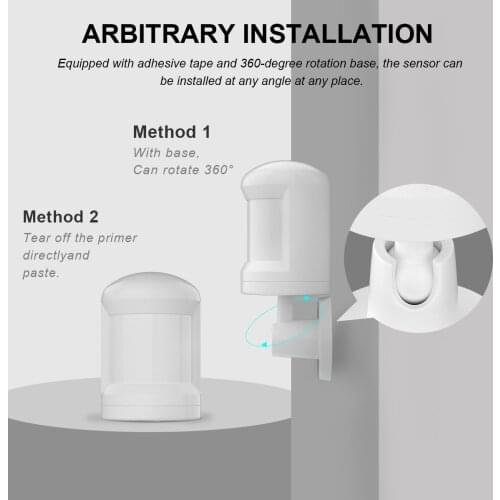 ARBITRARY INSTALLATION

Equipped with adhesive tape and 360-degree rotation base, the sensor can be installed at any angle at any place.

Method 1
With base,
Can rotate 360°

Method 2
Tear off the primer directlyand paste.