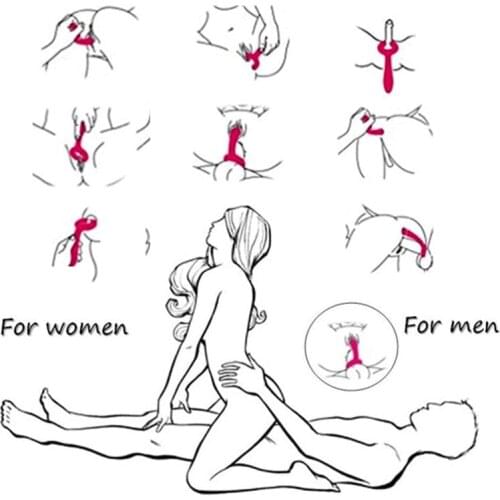 For women

For men