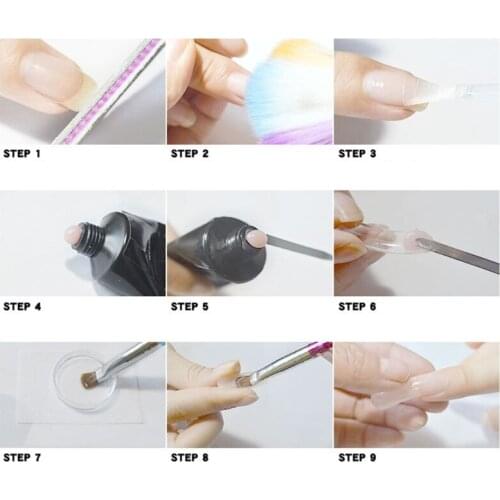 STEP 1

STEP 2

STEP 3

STEP 4

STEP 5

STEP 6

STEP 7

STEP 8

STEP 9