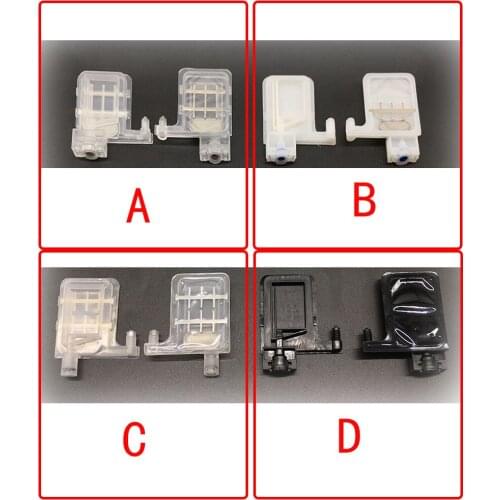 A

B

C

D