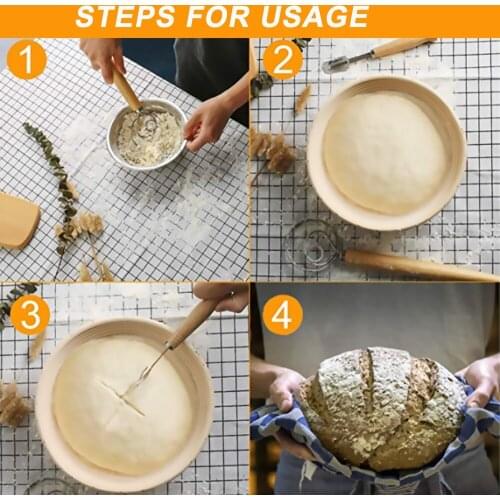 STEPS FOR USAGE

1

2

3

4