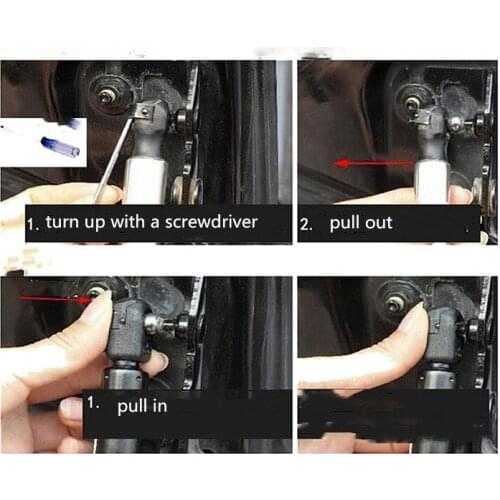 1. turn up with a screwdriver

2. pull out

1. pull in