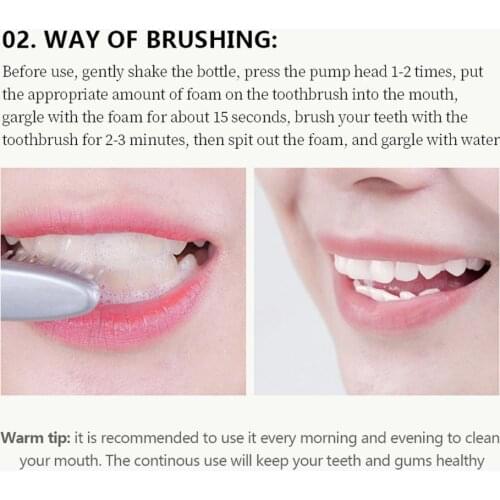 02. WAY OF BRUSHING:

Before use, gently shake the bottle, press the pump head 1-2 times, put the appropriate amount of foam on the toothbrush into the mouth, gargle with the foam for about 15 seconds, brush your teeth with the toothbrush for 2-3 minutes, then spit out the foam, and gargle with water

Warm tip: it is recommended to use it every morning and evening to clean your mouth. The continous use will keep your teeth and gums healthy