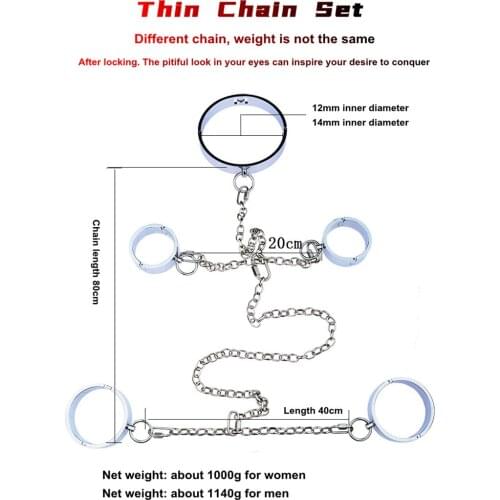 Thin Chain Set

Different chain, weight is not the same

After locking. The pitiful look in your eyes can inspire your desire to conquer

12mm inner diameter
14mm inner diameter

Chain length 80cm

20cm

Length 40cm

Net weight: about 1000g for women
Net weight: about 1140g for men