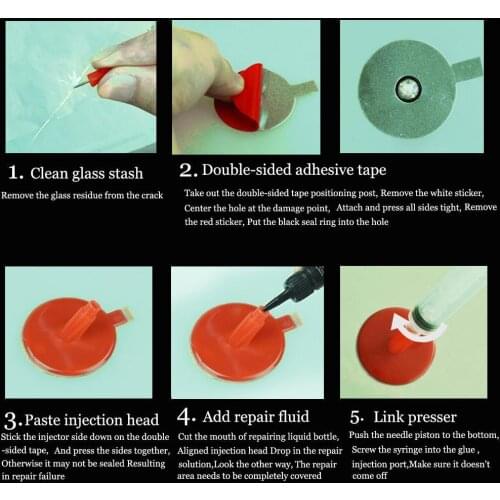 1. Clean glass stash

Remove the glass residue from the crack

2. Double-sided adhesive tape

Take out the double-sided tape positioning post, Remove the white sticker, Center the hole at the damage point, Attach and press all sides tight, Remove the red sticker, Put the black seal ring into the hole

3. Paste injection head

Stick the injector side down on the double -sided tape, And press the sides together, Otherwise it may not be sealed Resulting in repair failure

4. Add repair fluid

Cut the mouth of repairing liquid bottle, Aligned injection head Drop in the repair solution,Look the other way, The repair area needs to be completely covered

5. Link presser

Push the needle piston to the bottom, Screw the syringe into the glue , injection port,Make sure it doesn't come off