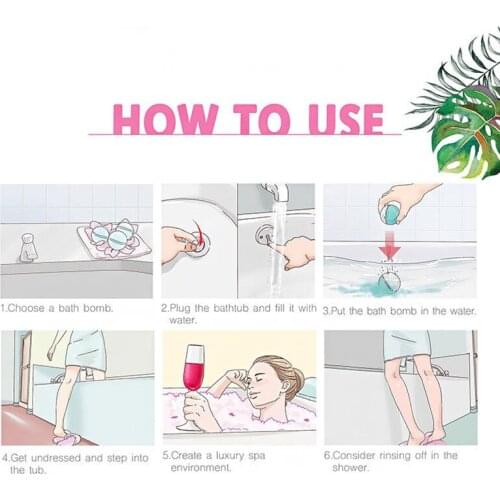 HOW TO USE

1.Choose a bath bomb.

2.Plug the bathtub and fill it with water.

3.Put the bath bomb in the water.

4.Get undressed and step into the tub.

5.Create a luxury spa environment.

6.Consider rinsing off in the shower.