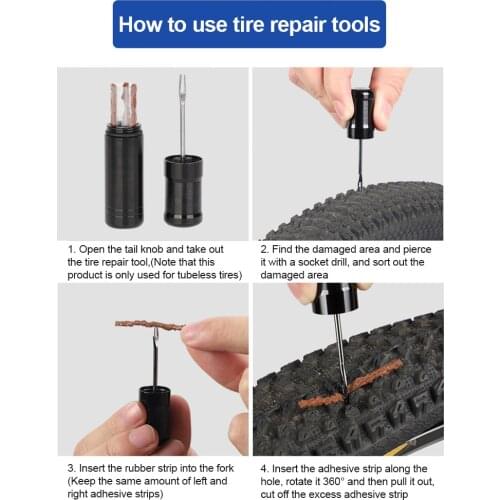 How to use tire repair tools

1. Open the tail knob and take out the tire repair tool,(Note that this product is only used for tubeless tires)

2. Find the damaged area and pierce it with a socket drill, and sort out the damaged area

3. Insert the rubber strip into the fork (Keep the same amount of left and right adhesive strips)

4. Insert the adhesive strip along the hole, rotate it 360° and then pull it out, cut off the excess adhesive strip