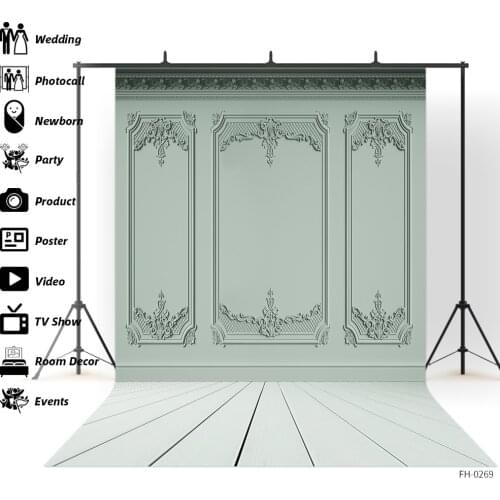 Wedding

Photocall

Newborn

Party

Product

Poster

Video

TV Show

Room Decor

Events

FH-0269