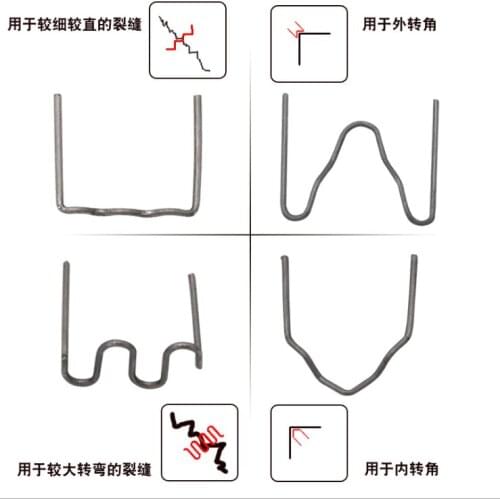 用于较细较直的裂缝

用于外转角

用于较大转弯的裂缝

用于内转角