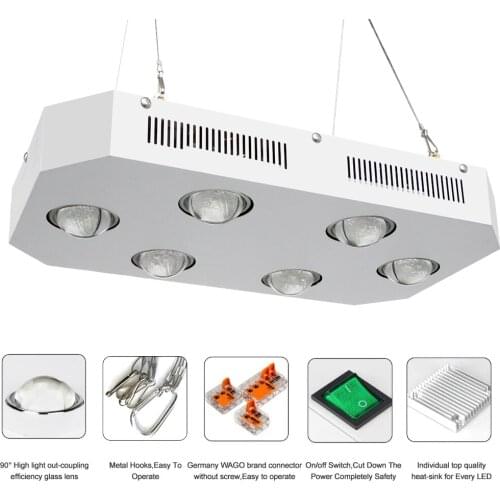 90° High light out-coupling efficiency glass lens

Metal Hooks,Easy To Operate

Germany WAGO brand connector without screw,Easy to operate

On/off Switch,Cut Down The Power Completely Safety

Individual top quality heat-sink for Every LED