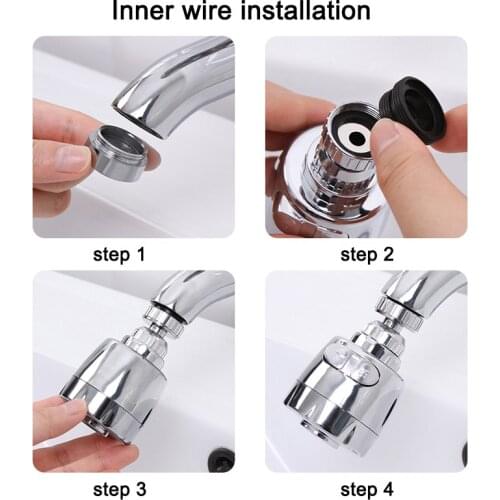 Inner wire installation

step 1

step 2

step 3

step 4