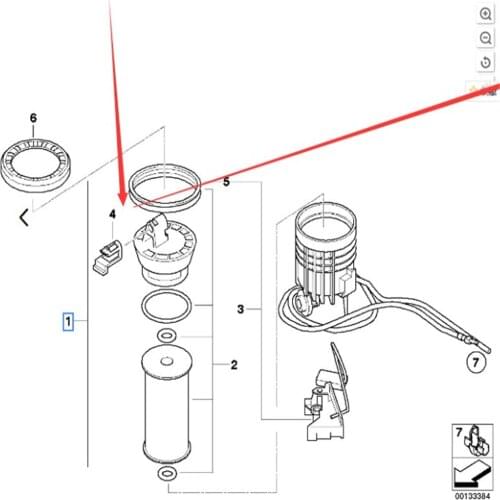 6

4

5

1

3

2

7

7

00133384