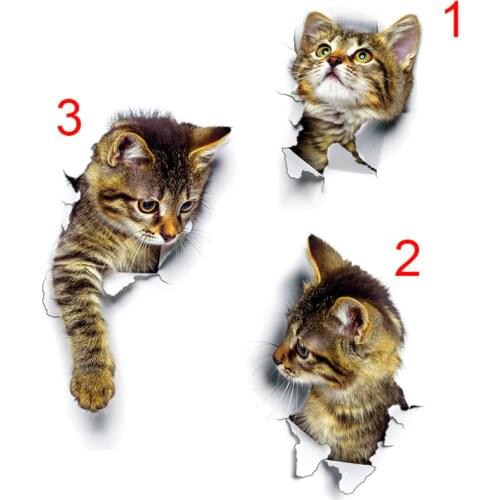 1

3

2