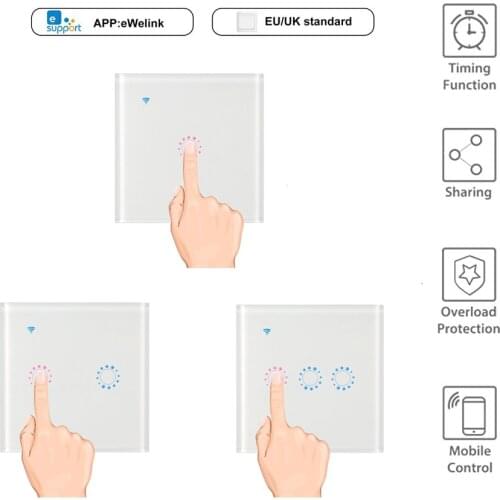 e support APP:eWelink

EU/UK standard

Timing Function

Sharing

Overload Protection

Mobile Control