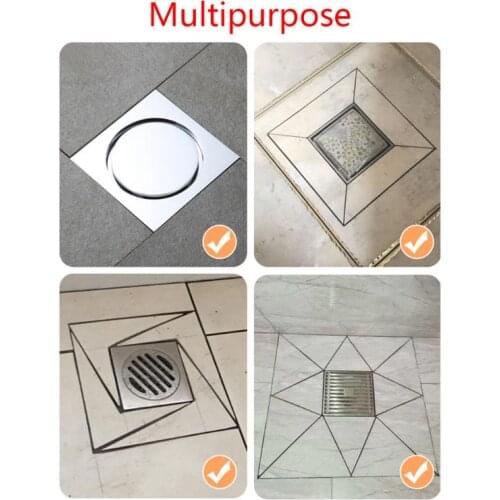 Multipurpose