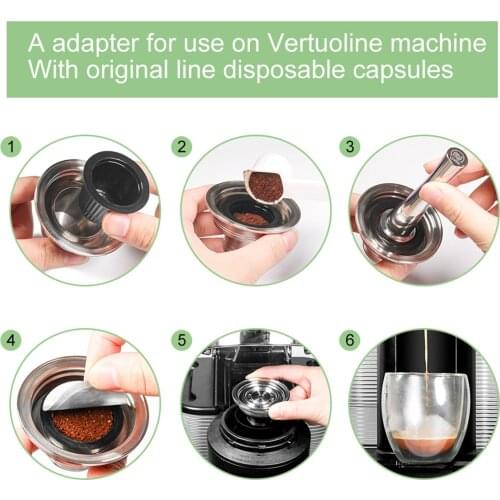 A adapter for use on Vertuoline machine
With original line disposable capsules

1

2

3

4

5

6