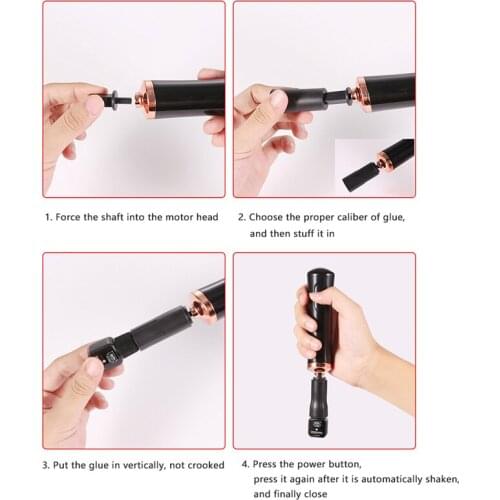 1. Force the shaft into the motor head

2. Choose the proper caliber of glue, and then stuff it in

3. Put the glue in vertically, not crooked

4. Press the power button, press it again after it is automatically shaken, and finally close