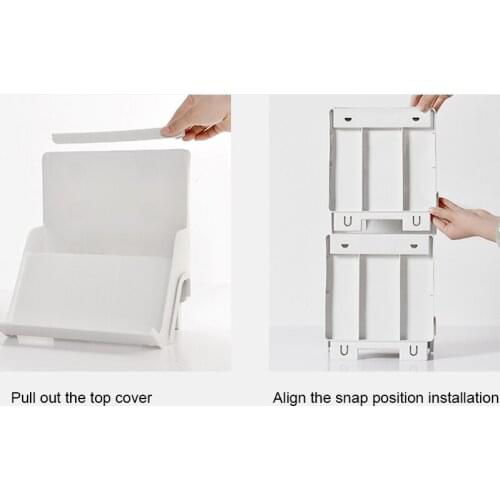 U U

U U

Pull out the top cover

Align the snap position installation