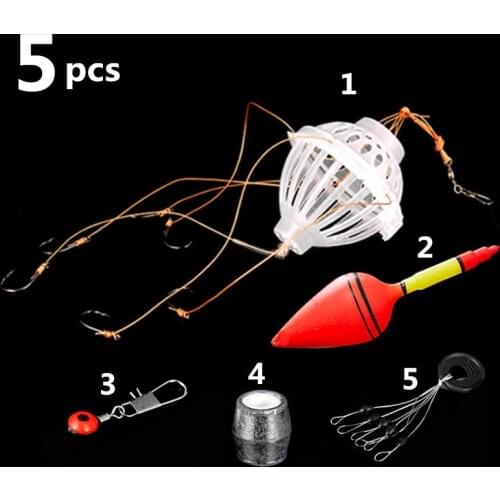 5 pcs

1

2

3

4

5