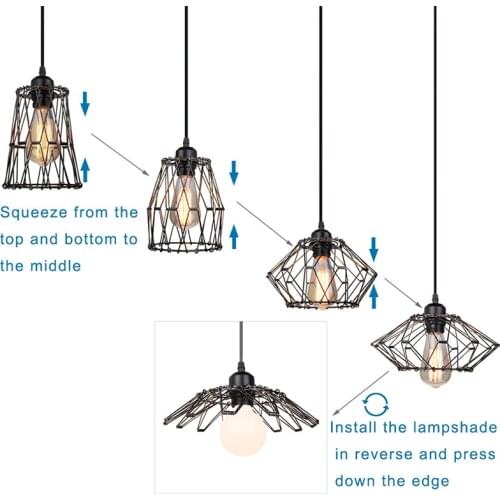 Squeeze from the top and bottom to the middle

Install the lampshade in reverse and press down the edge