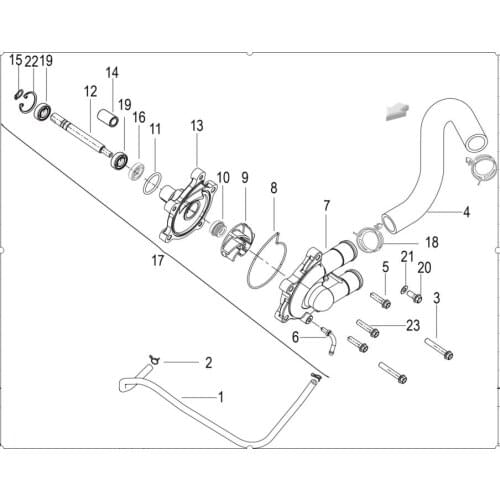 15
22
19
14
12
19
16
11
13
10
9
8
7
4
18
17
5
21
20
3
23
6
2
1