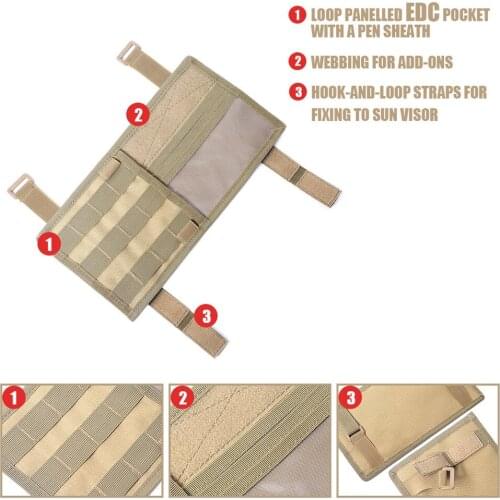 1 LOOP PANELLED EDC POCKET WITH A PEN SHEATH

2 WEBBING FOR ADD-ONS

3 HOOK-AND-LOOP STRAPS FOR FIXING TO SUN VISOR

2

1

3

1

2

3