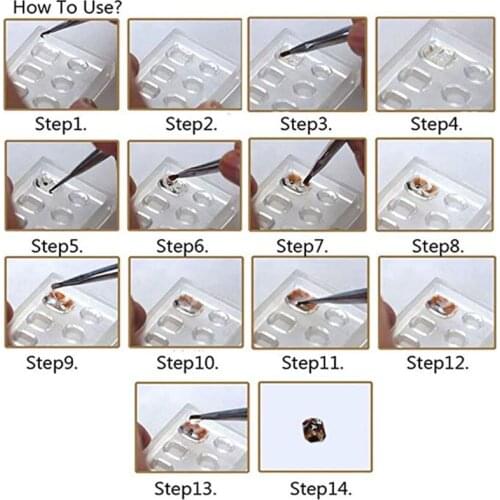 How To Use?

Step1.
Step2.
Step3.
Step4.
Step5.
Step6.
Step7.
Step8.
Step9.
Step10.
Step11.
Step12.
Step13.
Step14.