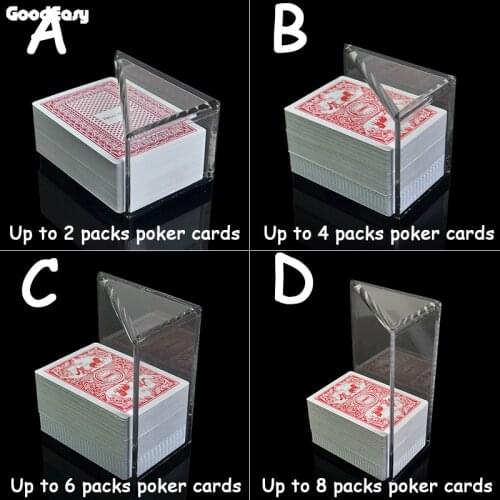 GoodEasy

A

Up to 2 packs poker cards

B

Up to 4 packs poker cards

C

Up to 6 packs poker cards

D

Up to 8 packs poker cards