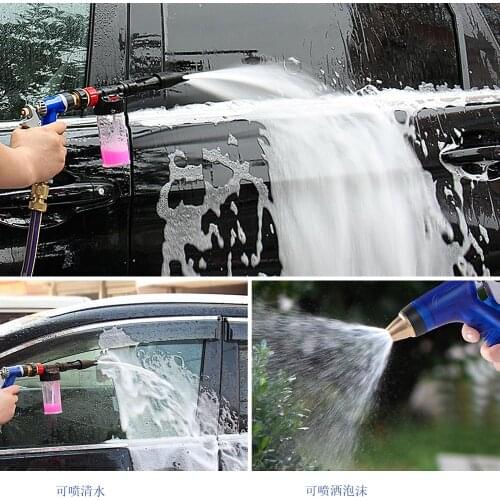 可喷清水

可喷洒泡沫