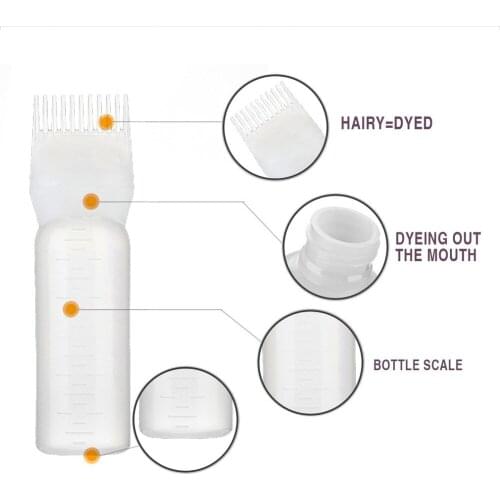 HAIRY=DYED

DYEING OUT THE MOUTH

BOTTLE SCALE