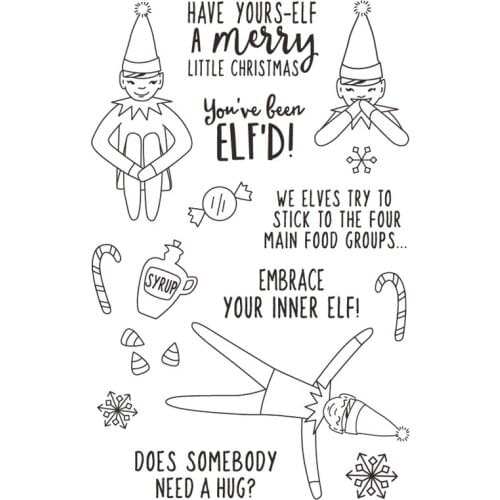 HAVE YOURS-ELF
A merry
LITTLE CHRISTMAS

You've been
ELF'D!

WE ELVES TRY TO
STICK TO THE FOUR
MAIN FOOD GROUPS...

SYRUP

EMBRACE
YOUR INNER ELF!

DOES SOMEBODY
NEED A HUG?