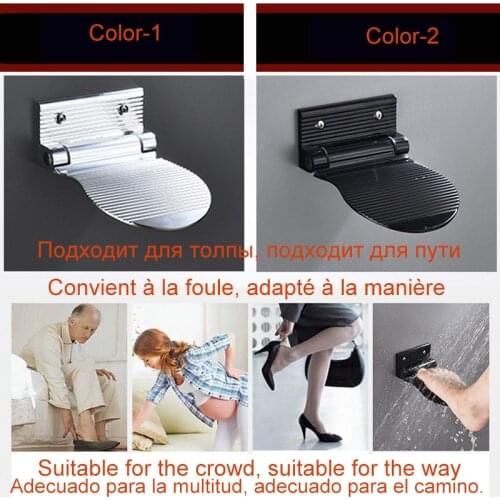 Color-1

Color-2

Подходит для толпы, подходит для пути

Convient à la foule, adapté à la manière

Suitable for the crowd, suitable for the way
Adecuado para la multitud, adecuado para el camino.