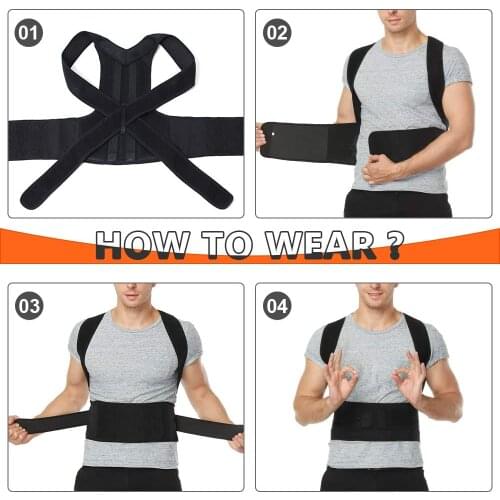 01

02

HOW TO WEAR ?

03

04