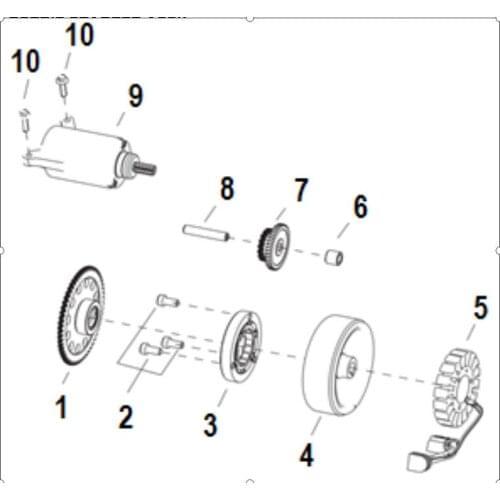 10
10
9
8
7
6
5
1
2
3
4