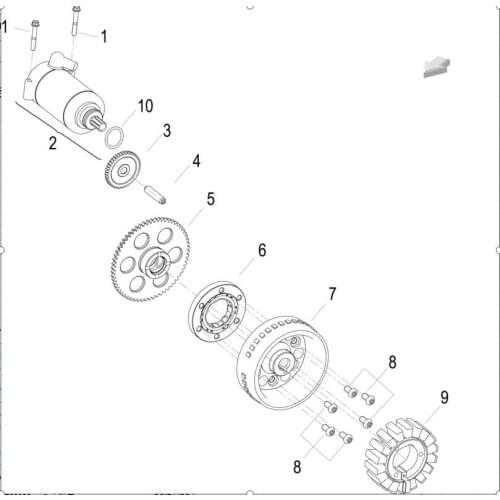 1
1
10
2
3
4
5
6
7
8
9
8