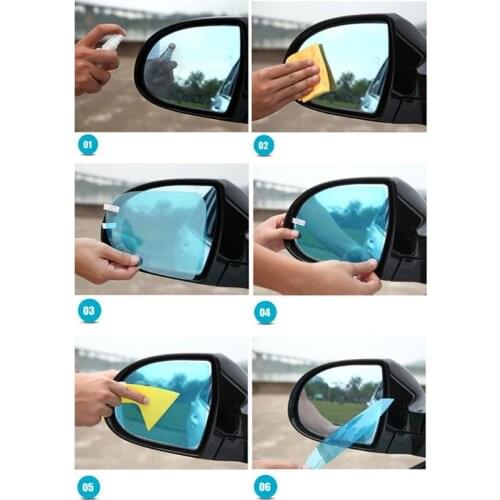 01

02

03

04

05

06