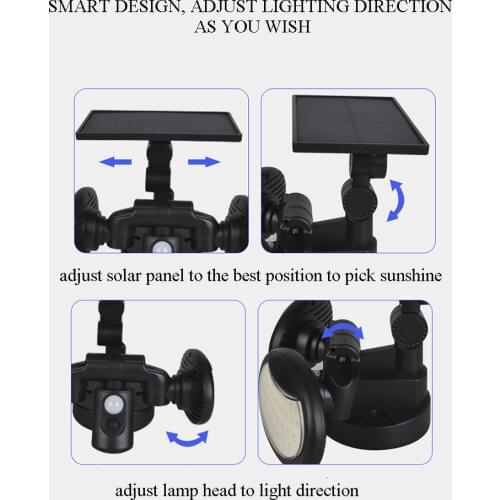 SMART DESIGN, ADJUST LIGHTING DIRECTION AS YOU WISH

adjust solar panel to the best position to pick sunshine

adjust lamp head to light direction