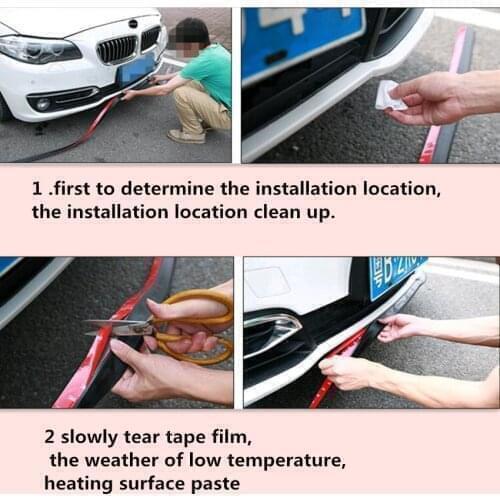 1 .first to determine the installation location, the installation location clean up.

2 slowly tear tape film, the weather of low temperature, heating surface paste