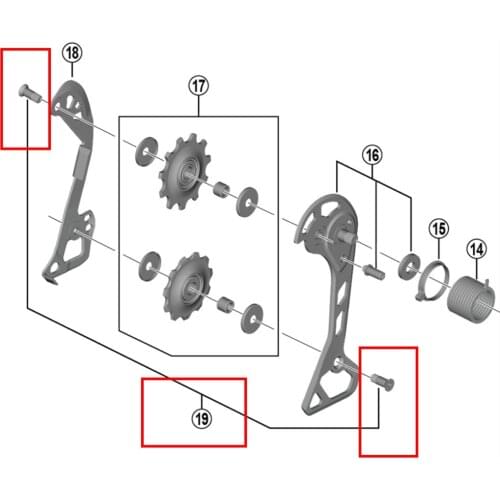 18
17
16
15
14
19