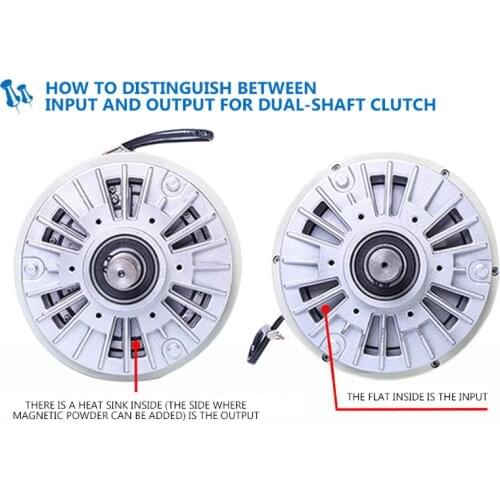 HOW TO DISTINGUISH BETWEEN
INPUT AND OUTPUT FOR DUAL-SHAFT CLUTCH

THERE IS A HEAT SINK INSIDE (THE SIDE WHERE MAGNETIC POWDER CAN BE ADDED) IS THE OUTPUT

THE FLAT INSIDE IS THE INPUT