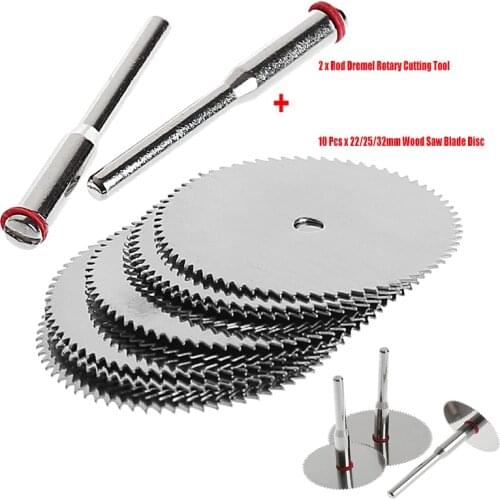 2 x Rod Dremel Rotary Cutting Tool
+
10 Pcs x 22/25/32mm Wood Saw Blade Disc