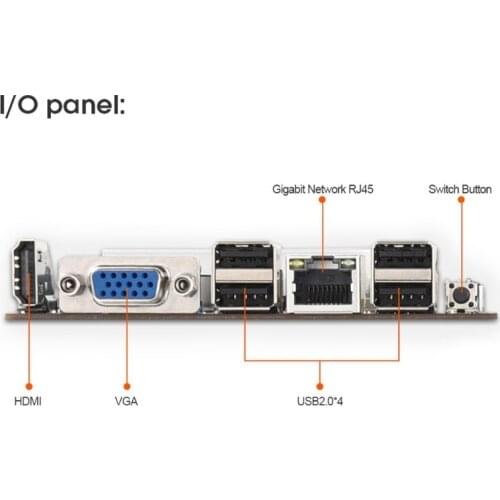 I/O panel:

Gigabit Network RJ45

Switch Button

HDMI

VGA

USB2.0*4