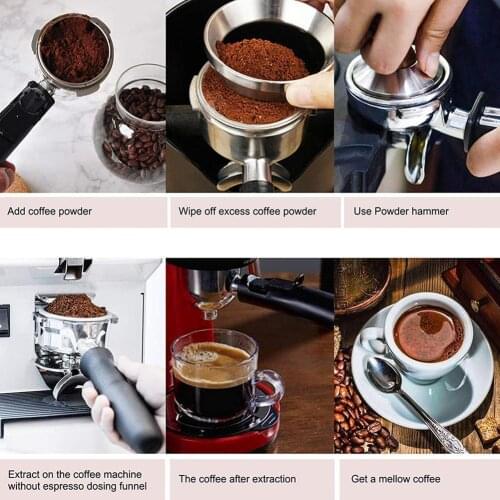 Add coffee powder

Wipe off excess coffee powder

Use Powder hammer

Extract on the coffee machine without espresso dosing funnel

The coffee after extraction

Get a mellow coffee