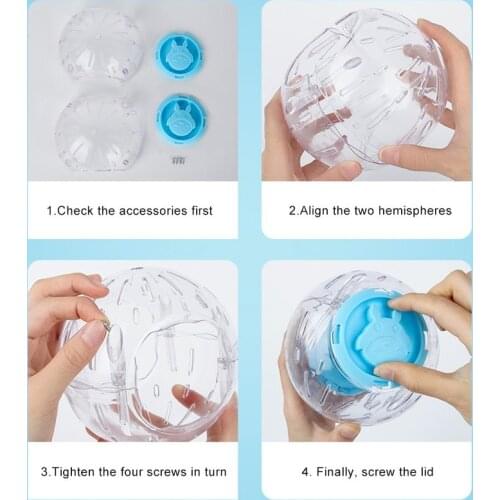 1.Check the accessories first

2.Align the two hemispheres

3.Tighten the four screws in turn

4. Finally, screw the lid