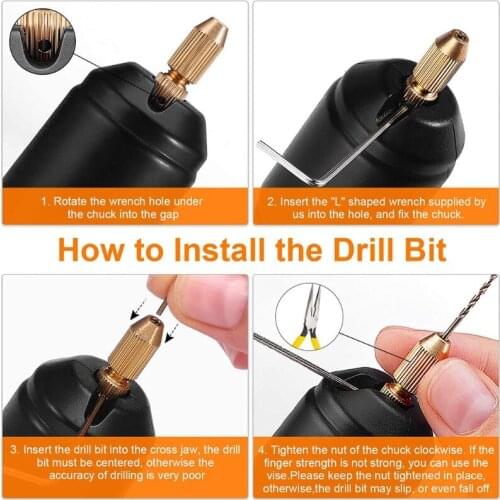 1. Rotate the wrench hole under the chuck into the gap

2. Insert the "L" shaped wrench supplied by us into the hole, and fix the chuck.

How to Install the Drill Bit

3. Insert the drill bit into the cross jaw, the drill bit must be centered, otherwise the accuracy of drilling is very poor

4. Tighten the nut of the chuck clockwise. If the finger strength is not strong, you can use the vise.Please keep the nut tightened in place, otherwise,the drill bit may slip, or even fall off